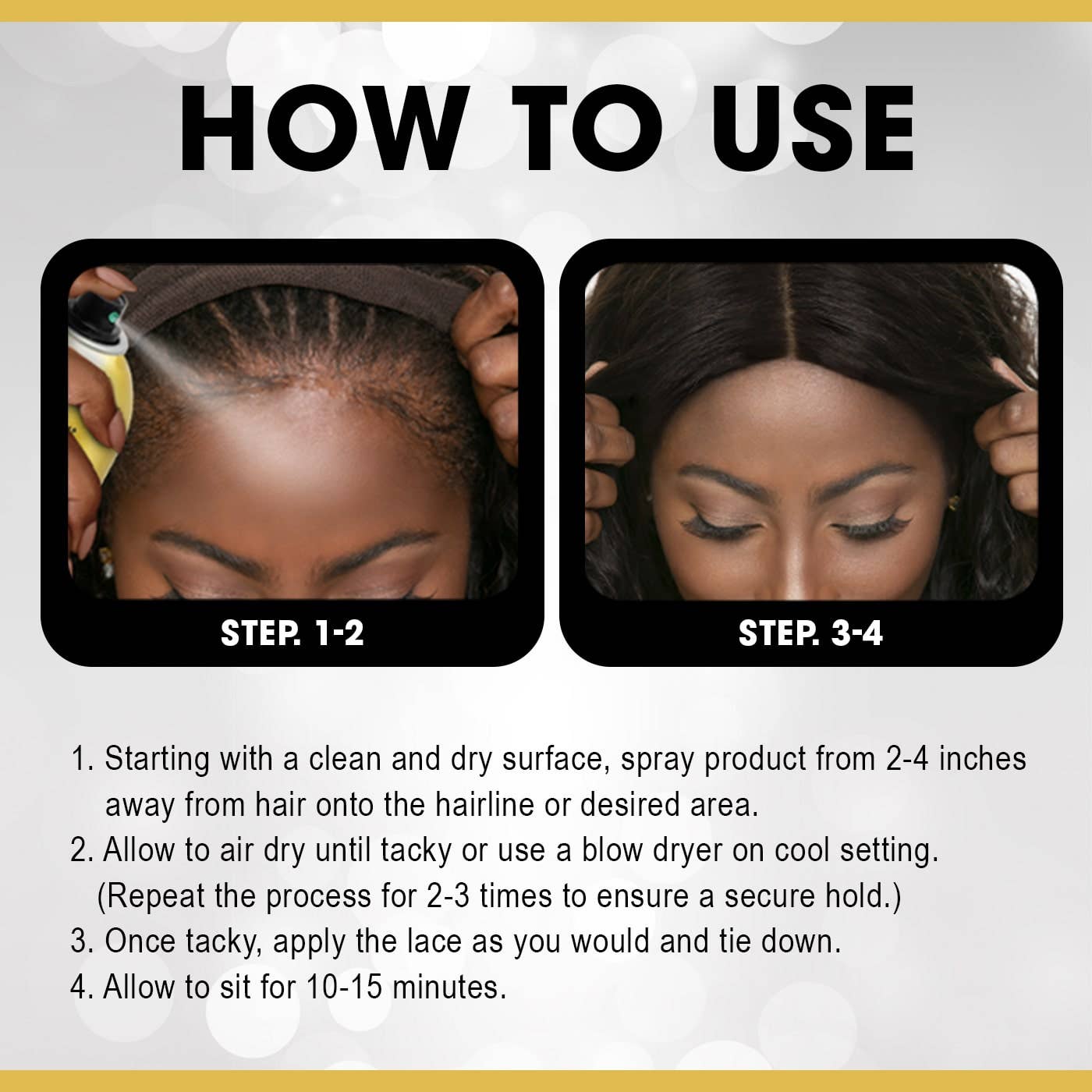 HOW TO USE

STEP. 1-2

STEP. 3-4

1. Starting with a clean and dry surface, spray product from 2-4 inches away from hair onto the hairline or desired area.
2. Allow to air dry until tacky or use a blow dryer on cool setting. (Repeat the process for 2-3 times to ensure a secure hold.)
3. Once tacky, apply the lace as you would and tie down.
4. Allow to sit for 10-15 minutes.